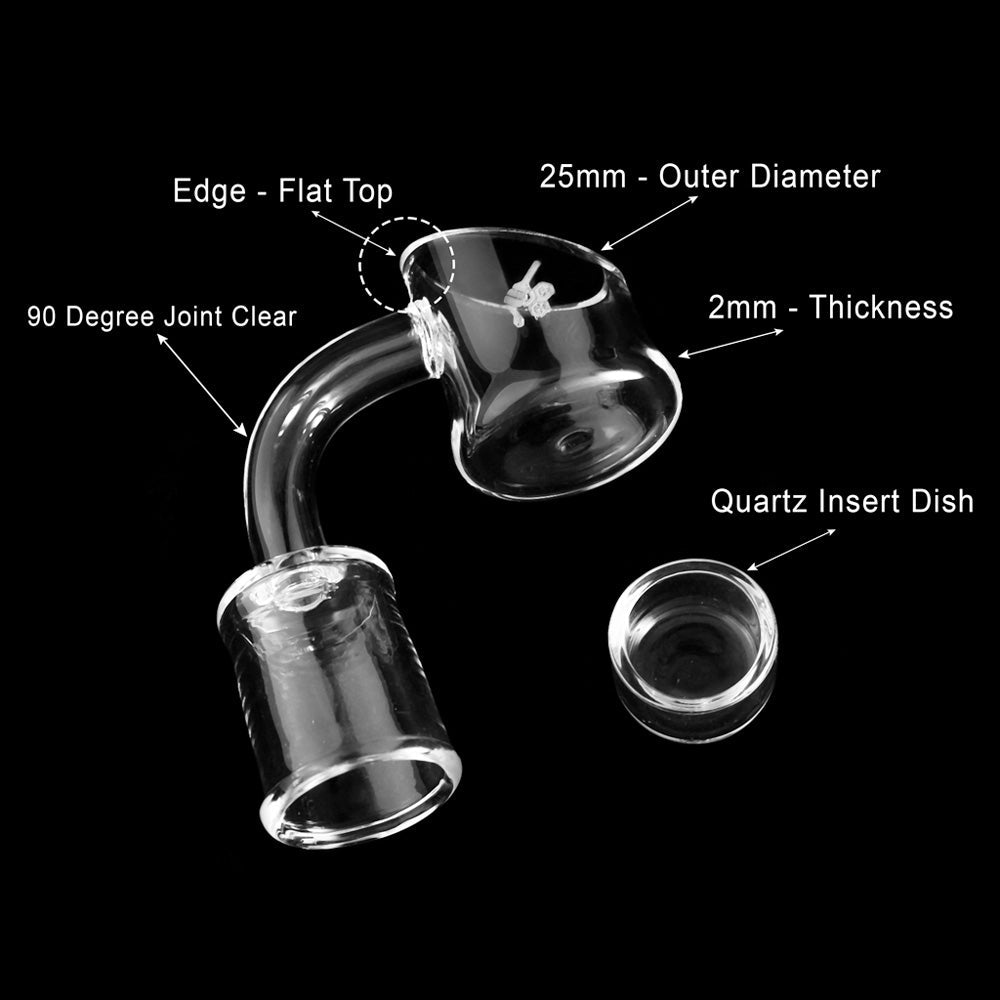 Edge - Flat Top

25mm - Outer Diameter

90 Degree Joint Clear

2mm - Thickness

Quartz Insert Dish