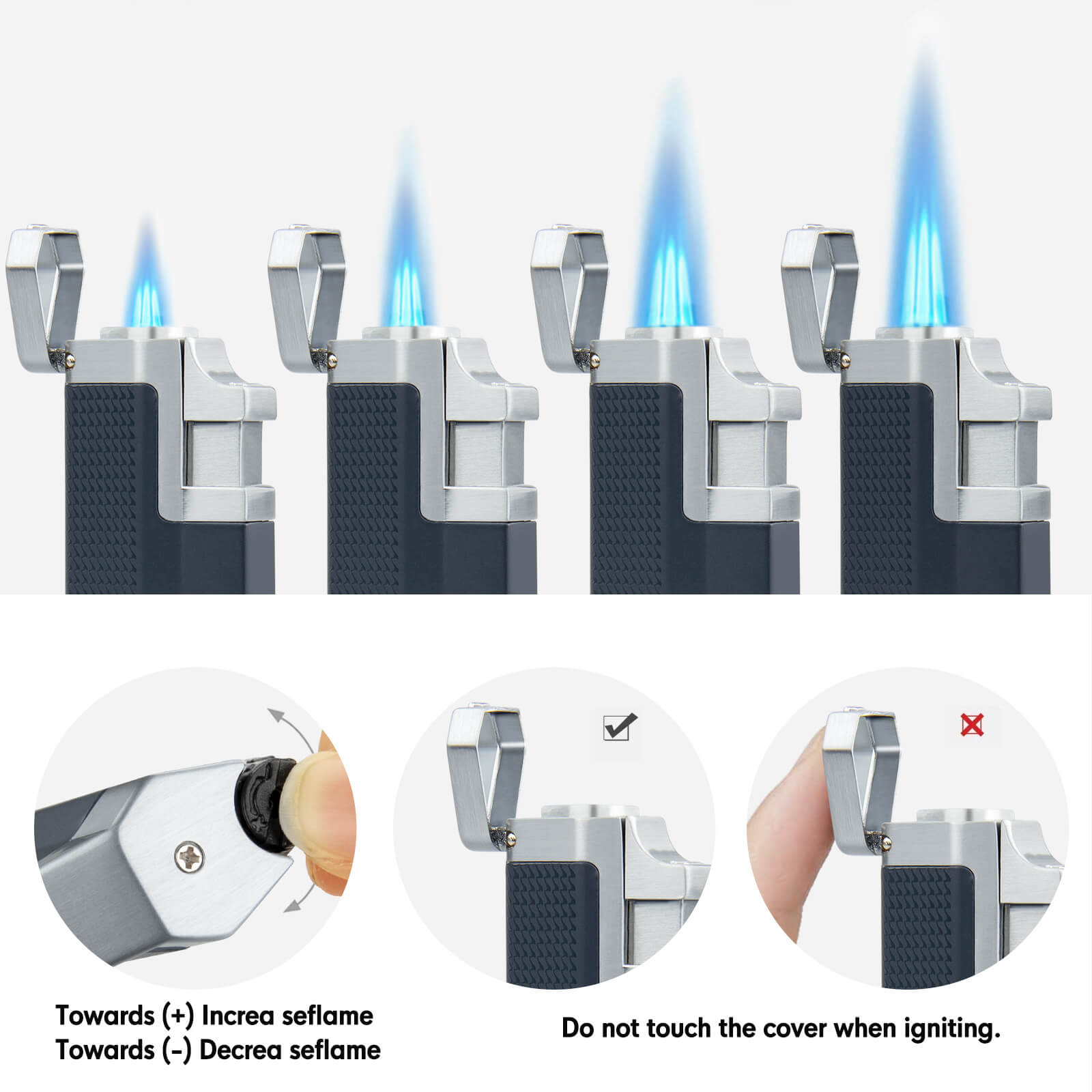 Towards (+) Increa seflame
Towards (-) Decrea seflame

Do not touch the cover when igniting.